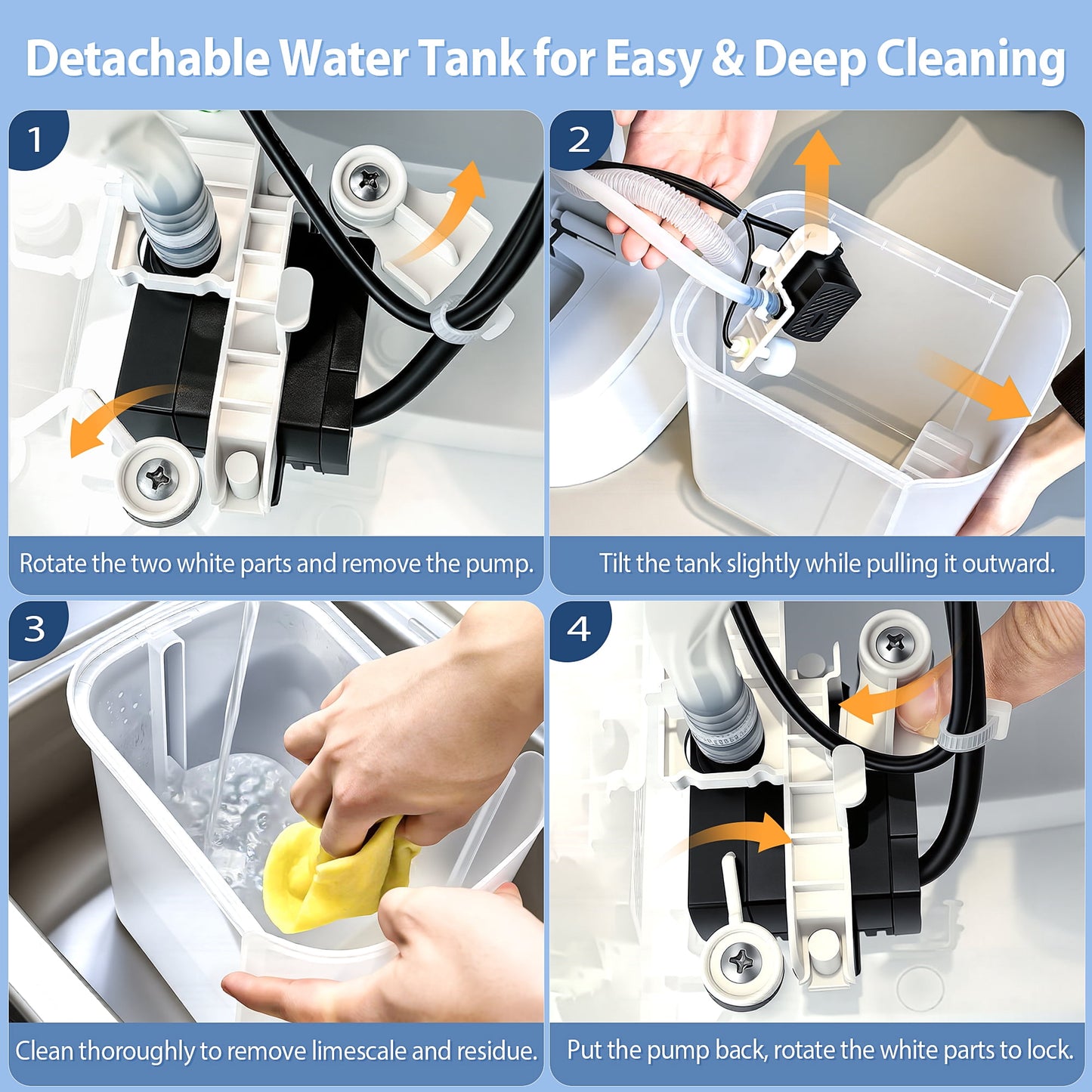 Detachable Water Tank for Easy & Deep Cleaning

1

Rotate the two white parts and remove the pump.

2

Tilt the tank slightly while pulling it outward.

3

Clean thoroughly to remove limescale and residue.

4

Put the pump back, rotate the white parts to lock.